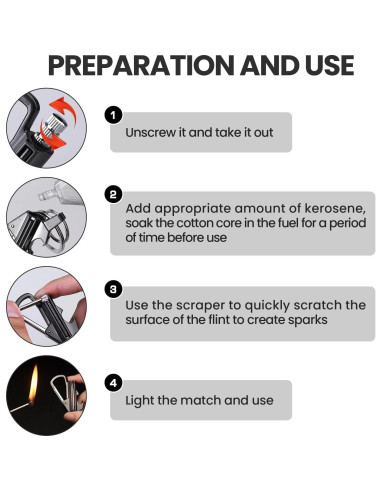 PREPARATION AND USE

1
Unscrew it and take it out

2
Add appropriate amount of kerosene, soak the cotton core in the fuel for a period of time before use

3
Use the scraper to quickly scratch the surface of the flint to create sparks

4
Light the match and use