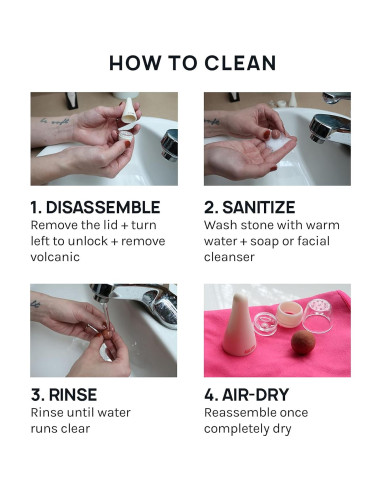 HOW TO CLEAN

1. DISASSEMBLE
Remove the lid + turn left to unlock + remove volcanic

2. SANITIZE
Wash stone with warm water + soap or facial cleanser

3. RINSE
Rinse until water runs clear

4. AIR-DRY
Reassemble once completely dry