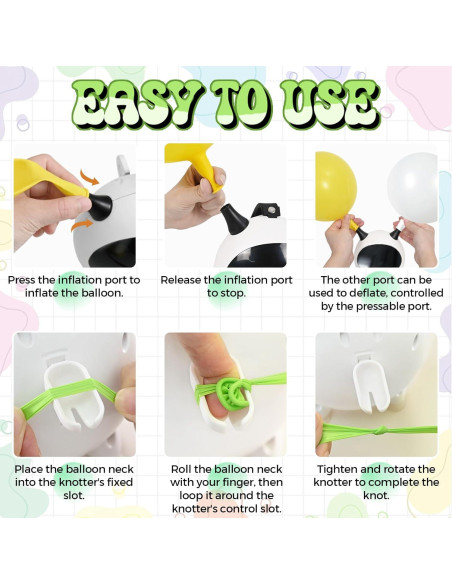 EASY TO USE

Press the inflation port to inflate the balloon.

Release the inflation port to stop.

The other port can be used to deflate, controlled by the pressable port.

Place the balloon neck into the knotter's fixed slot.

Roll the balloon neck with your finger, then loop it around the knotter's control slot.

Tighten and rotate the knotter to complete the knot.