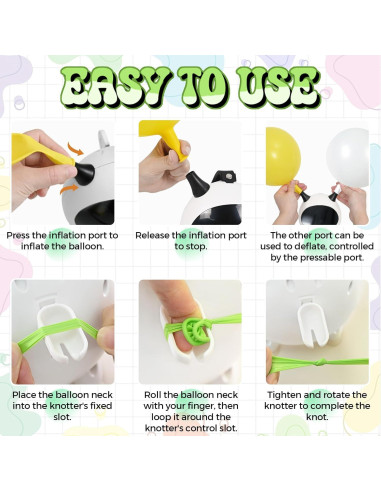 EASY TO USE

Press the inflation port to inflate the balloon.

Release the inflation port to stop.

The other port can be used to deflate, controlled by the pressable port.

Place the balloon neck into the knotter's fixed slot.

Roll the balloon neck with your finger, then loop it around the knotter's control slot.

Tighten and rotate the knotter to complete the knot.