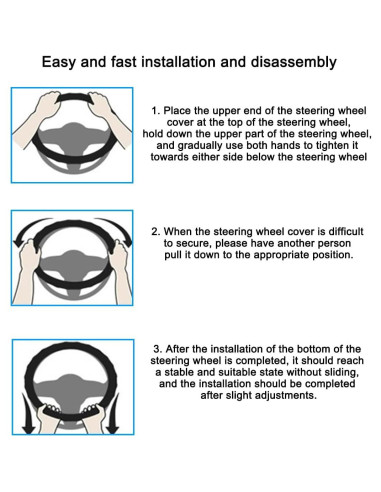 Easy and fast installation and disassembly

1. Place the upper end of the steering wheel cover at the top of the steering wheel, hold down the upper part of the steering wheel, and gradually use both hands to tighten it towards either side below the steering wheel

2. When the steering wheel cover is difficult to secure, please have another person pull it down to the appropriate position.

3. After the installation of the bottom of the steering wheel is completed, it should reach a stable and suitable state without sliding, and the installation should be completed after slight adjustments.