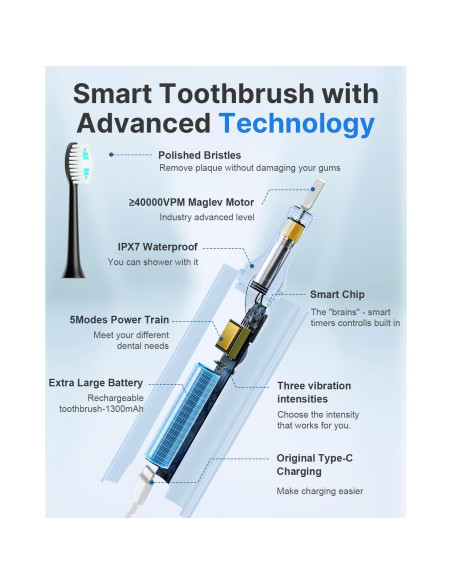 Smart Toothbrush with Advanced Technology

Polished Bristles
Remove plaque without damaging your gums

≥40000VPM Maglev Motor
Industry advanced level

IPX7 Waterproof
You can shower with it

Smart Chip
The "brains" - smart timers controlls built in

5Modes Power Train
Meet your different dental needs

Extra Large Battery
Rechargeable toothbrush-1300mAh

Three vibration intensities
Choose the intensity that works for you.

Original Type-C Charging
Make charging easier