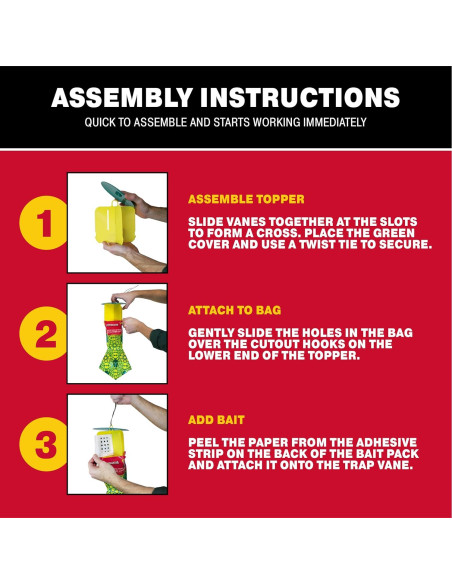 ASSEMBLY INSTRUCTIONS

QUICK TO ASSEMBLE AND STARTS WORKING IMMEDIATELY

1

ASSEMBLE TOPPER

SLIDE VANES TOGETHER AT THE SLOTS TO FORM A CROSS. PLACE THE GREEN COVER AND USE A TWIST TIE TO SECURE.

2

ATTACH TO BAG

GENTLY SLIDE THE HOLES IN THE BAG OVER THE CUTOUT HOOKS ON THE LOWER END OF THE TOPPER.

3

ADD BAIT

PEEL THE PAPER FROM THE ADHESIVE STRIP ON THE BACK OF THE BAIT PACK AND ATTACH IT ONTO THE TRAP VANE.