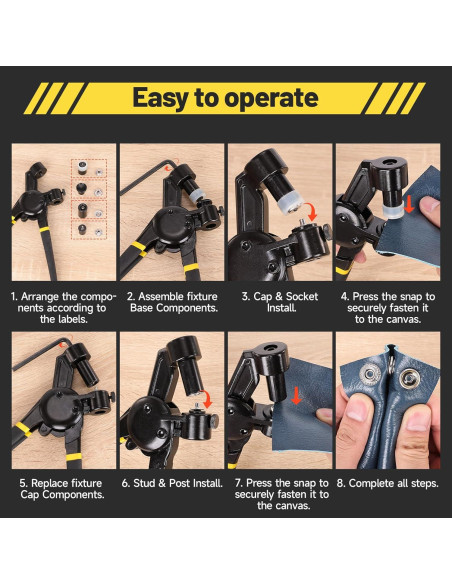 Easy to operate

1. Arrange the components according to the labels.

2. Assemble fixture Base Components.

3. Cap & Socket Install.

4. Press the snap to securely fasten it to the canvas.

5. Replace fixture Cap Components.

6. Stud & Post Install.

7. Press the snap to securely fasten it to the canvas.

8. Complete all steps.