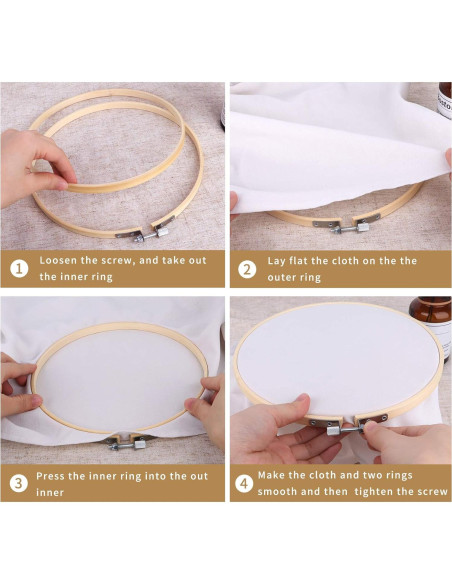 1 Loosen the screw, and take out the inner ring

2 Lay flat the cloth on the the outer ring

3 Press the inner ring into the out inner

4 Make the cloth and two rings smooth and then tighten the screw