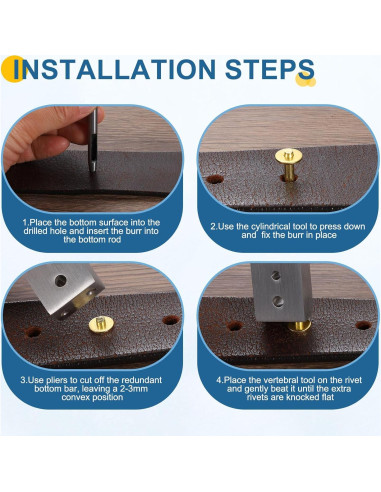 INSTALLATION STEPS

1.Place the bottom surface into the drilled hole and insert the burr into the bottom rod

2.Use the cylindrical tool to press down and fix the burr in place

3.Use pliers to cut off the redundant bottom bar, leaving a 2-3mm convex position

4.Place the vertebral tool on the rivet and gently beat it until the extra rivets are knocked flat