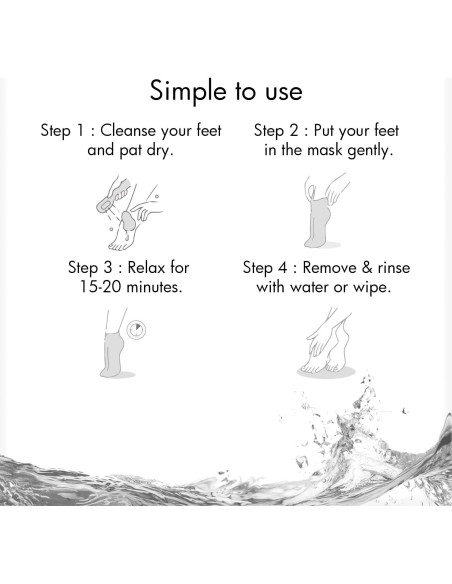 Simple to use

Step 1 : Cleanse your feet and pat dry.

Step 2 : Put your feet in the mask gently.

Step 3 : Relax for 15-20 minutes.

Step 4 : Remove & rinse with water or wipe.