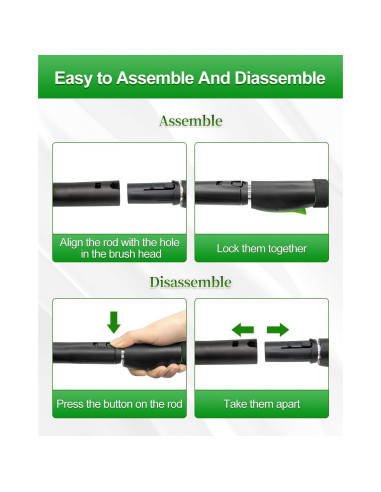 Easy to Assemble And Diassemble

Assemble

Align the rod with the hole in the brush head

Lock them together

Disassemble

Press the button on the rod

Take them apart