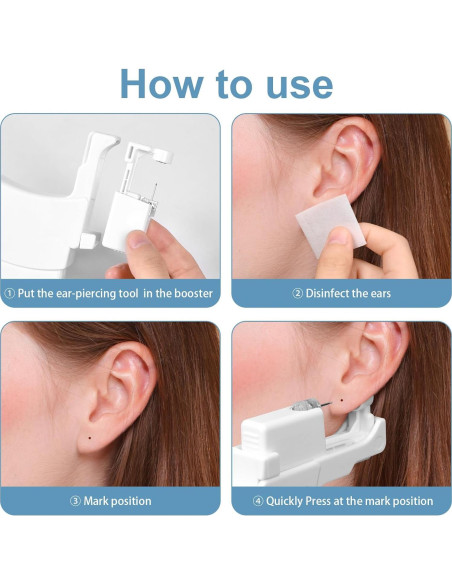 How to use

① Put the ear-piercing tool in the booster

② Disinfect the ears

③ Mark position

④ Quickly Press at the mark position