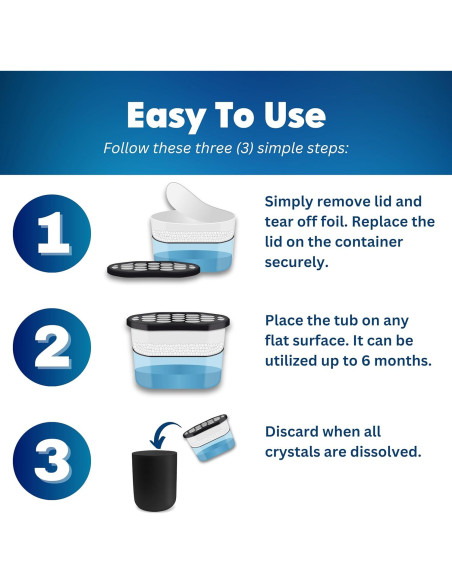 Easy To Use

Follow these three (3) simple steps:

1

Simply remove lid and tear off foil. Replace the lid on the container securely.

2

Place the tub on any flat surface. It can be utilized up to 6 months.

3

Discard when all crystals are dissolved.