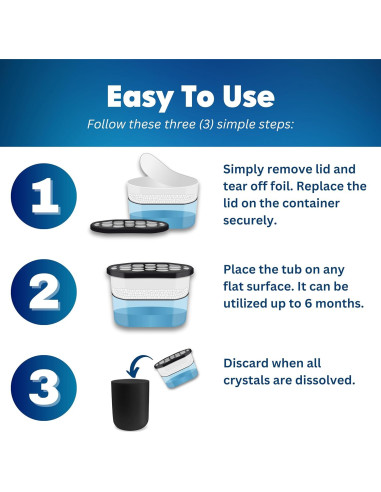 Easy To Use

Follow these three (3) simple steps:

1

Simply remove lid and tear off foil. Replace the lid on the container securely.

2

Place the tub on any flat surface. It can be utilized up to 6 months.

3

Discard when all crystals are dissolved.