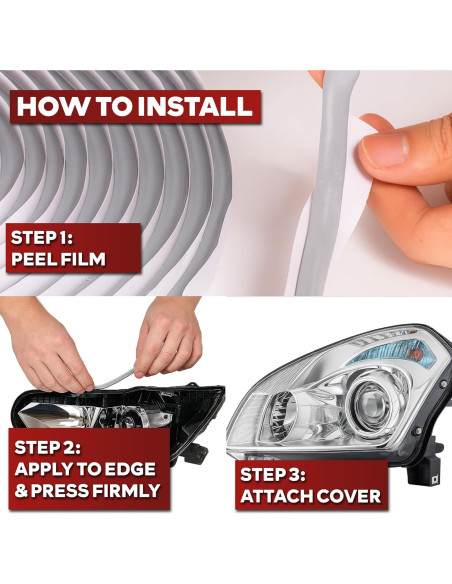 HOW TO INSTALL

STEP 1:
PEEL FILM

STEP 2:
APPLY TO EDGE
& PRESS FIRMLY

STEP 3:
ATTACH COVER