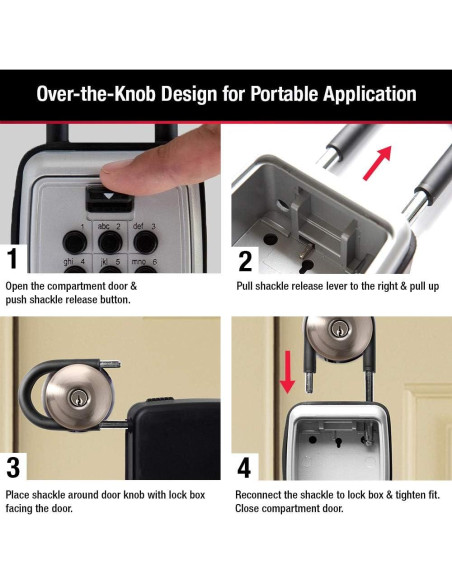 Over-the-Knob Design for Portable Application

1 abc 2 def 3 ghi 4 jkl 5 mno 6

1

Open the compartment door & push shackle release button.

2

Pull shackle release lever to the right & pull up

3

Place shackle around door knob with lock box facing the door.

4

Reconnect the shackle to lock box & tighten fit. Close compartment door.