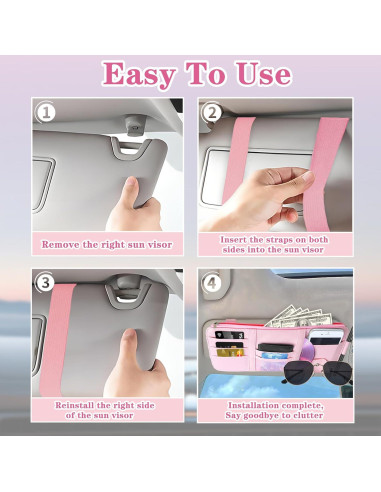 Easy To Use

1

Remove the right sun visor

2

Insert the straps on both sides into the sun visor

3

Reinstall the right side of the sun visor

4

Installation complete, Say goodbye to clutter