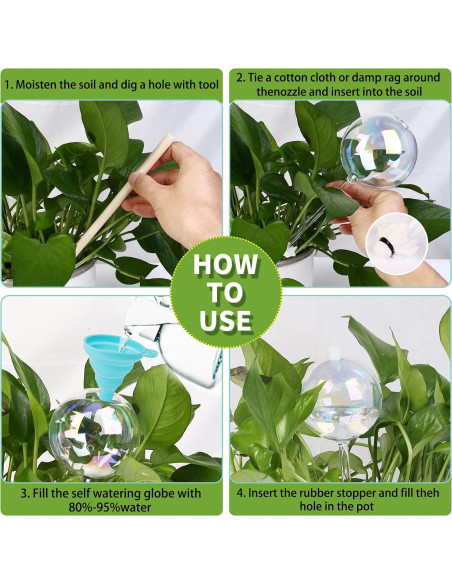 1. Moisten the soil and dig a hole with tool

2. Tie a cotton cloth or damp rag around thenozzle and insert into the soil

HOW TO USE

3. Fill the self watering globe with 80%-95%water

4. Insert the rubber stopper and fill theh hole in the pot