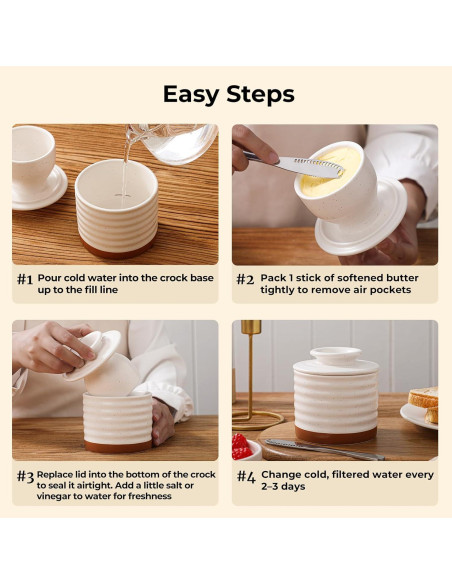 Easy Steps

#1 Pour cold water into the crock base up to the fill line

#2 Pack 1 stick of softened butter tightly to remove air pockets

#3 Replace lid into the bottom of the crock to seal it airtight. Add a little salt or vinegar to water for freshness

#4 Change cold, filtered water every 2–3 days