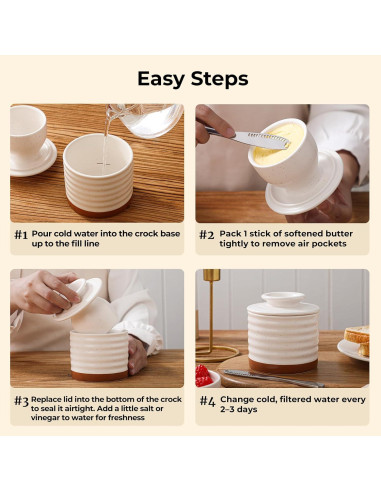 Easy Steps

#1 Pour cold water into the crock base up to the fill line

#2 Pack 1 stick of softened butter tightly to remove air pockets

#3 Replace lid into the bottom of the crock to seal it airtight. Add a little salt or vinegar to water for freshness

#4 Change cold, filtered water every 2–3 days