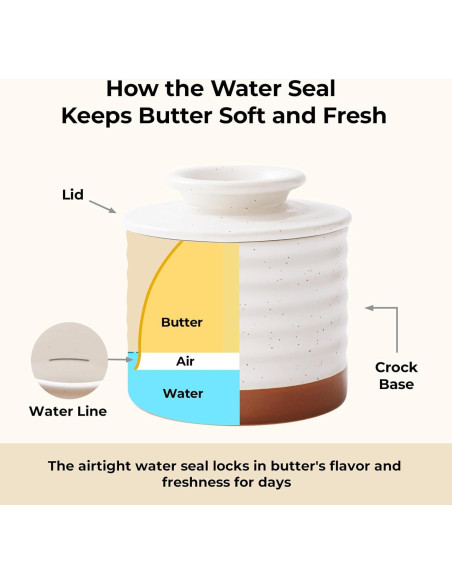 How the Water Seal
Keeps Butter Soft and Fresh

Lid

Butter

Air

Water

Water Line

Crock
Base

The airtight water seal locks in butter's flavor and freshness for days