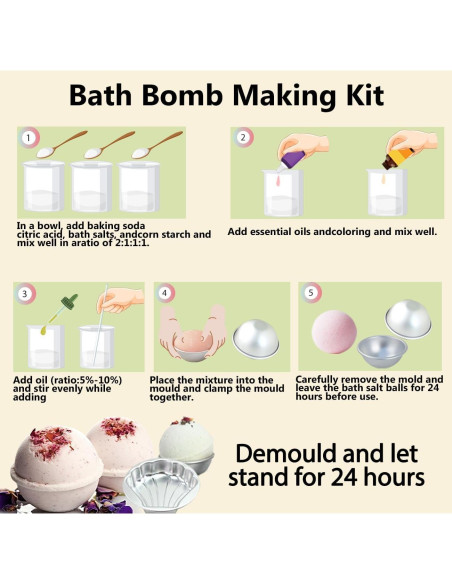 Bath Bomb Making Kit

1

In a bowl, add baking soda citric acid, bath salts, andcorn starch and mix well in aratio of 2:1:1:1.

2

Add essential oils andcoloring and mix well.

3

Add oil (ratio:5%-10%) and stir evenly while adding

4

Place the mixture into the mould and clamp the mould together.

5

Carefully remove the mold and leave the bath salt balls for 24 hours before use.

Demould and let stand for 24 hours