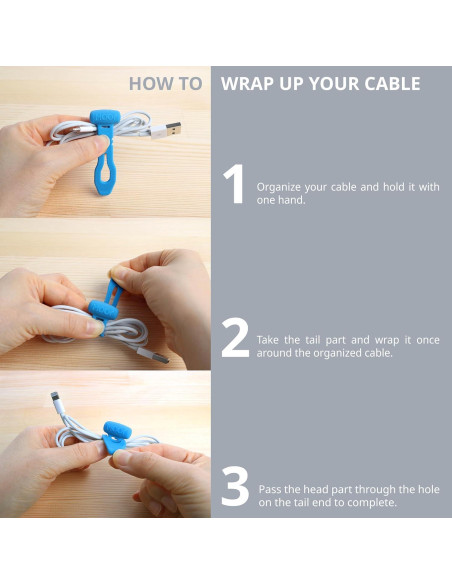 HOW TO WRAP UP YOUR CABLE

1 Organize your cable and hold it with one hand.

2 Take the tail part and wrap it once around the organized cable.

3 Pass the head part through the hole on the tail end to complete.