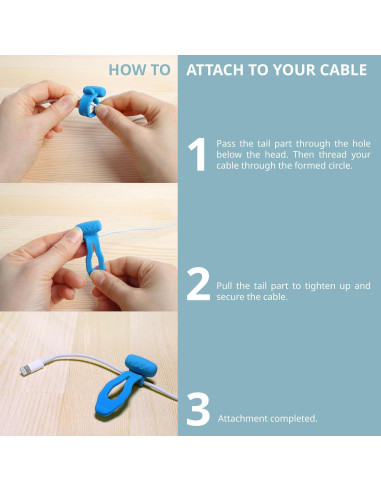 HOW TO ATTACH TO YOUR CABLE

1 Pass the tail part through the hole below the head. Then thread your cable through the formed circle.

2 Pull the tail part to tighten up and secure the cable.

3 Attachment completed.