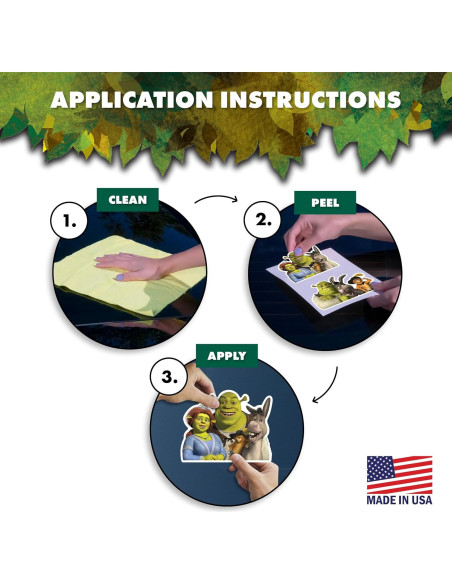 APPLICATION INSTRUCTIONS

1.
CLEAN

2.
PEEL

3.
APPLY

MADE IN USA