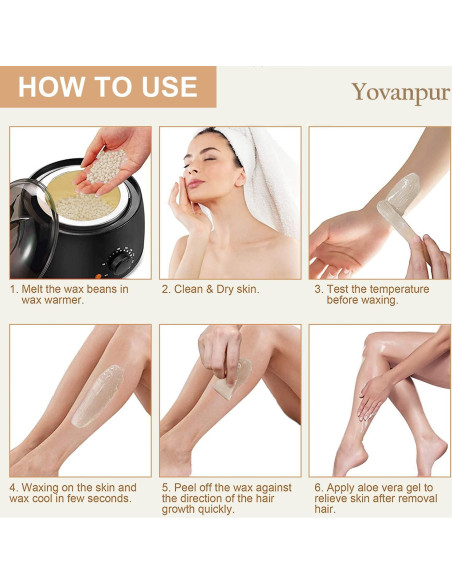 HOW TO USE

Yovanpur

1. Melt the wax beans in wax warmer.

2. Clean & Dry skin.

3. Test the temperature before waxing.

4. Waxing on the skin and wax cool in few seconds.

5. Peel off the wax against the direction of the hair growth quickly.

6. Apply aloe vera gel to relieve skin after removal hair.