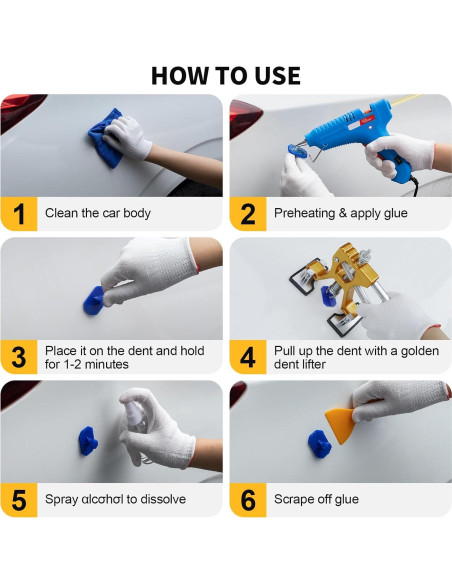 HOW TO USE

1 Clean the car body

2 Preheating & apply glue

3 Place it on the dent and hold for 1-2 minutes

4 Pull up the dent with a golden dent lifter

5 Spray αlcσhσl to dissolve

6 Scrape off glue