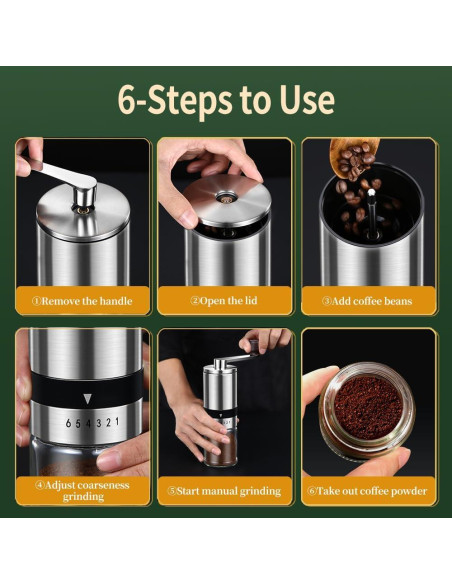 6-Steps to Use

①Remove the handle

②Open the lid

③Add coffee beans

6 5 4 3 2 1

④Adjust coarseness grinding

⑤Start manual grinding

⑥Take out coffee powder