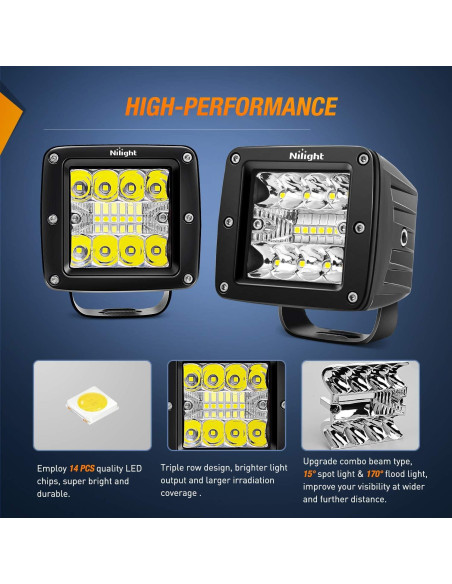 HIGH-PERFORMANCE

Nilight

Nilight

Employ 14 PCS quality LED chips, super bright and durable.

Triple row design, brighter light output and larger irradiation coverage .

Upgrade combo beam type, 15° spot light & 170° flood light, improve your visibility at wider and further distance.