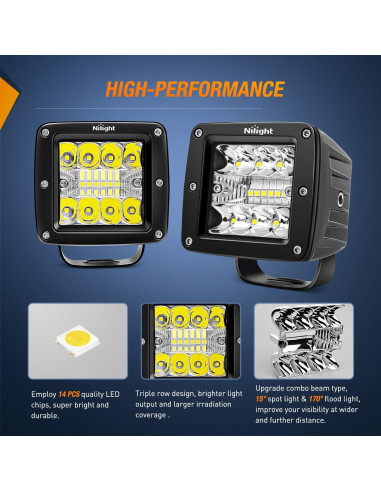 HIGH-PERFORMANCE

Nilight

Nilight

Employ 14 PCS quality LED chips, super bright and durable.

Triple row design, brighter light output and larger irradiation coverage .

Upgrade combo beam type, 15° spot light & 170° flood light, improve your visibility at wider and further distance.