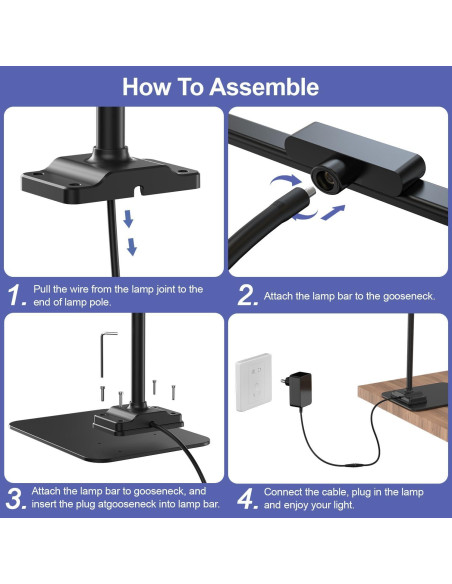 How To Assemble

1. Pull the wire from the lamp joint to the end of lamp pole.

2. Attach the lamp bar to the gooseneck.

3. Attach the lamp bar to gooseneck, and insert the plug atgooseneck into lamp bar.

4. Connect the cable, plug in the lamp and enjoy your light.