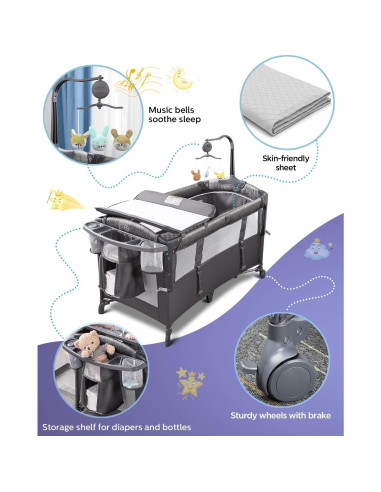 Music bells soothe sleep

Skin-friendly sheet

Storage shelf for diapers and bottles

Sturdy wheels with brake