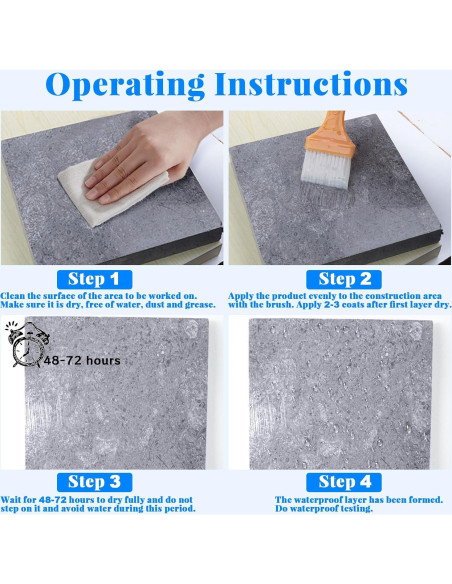 Operating Instructions

Step 1

Clean the surface of the area to be worked on. Make sure it is dry, free of water, dust and grease.

Step 2

Apply the product evenly to the construction area with the brush. Apply 2-3 coats after first layer dry.

48-72 hours

Step 3

Wait for 48-72 hours to dry fully and do not step on it and avoid water during this period.

Step 4

The waterproof layer has been formed. Do waterproof testing.