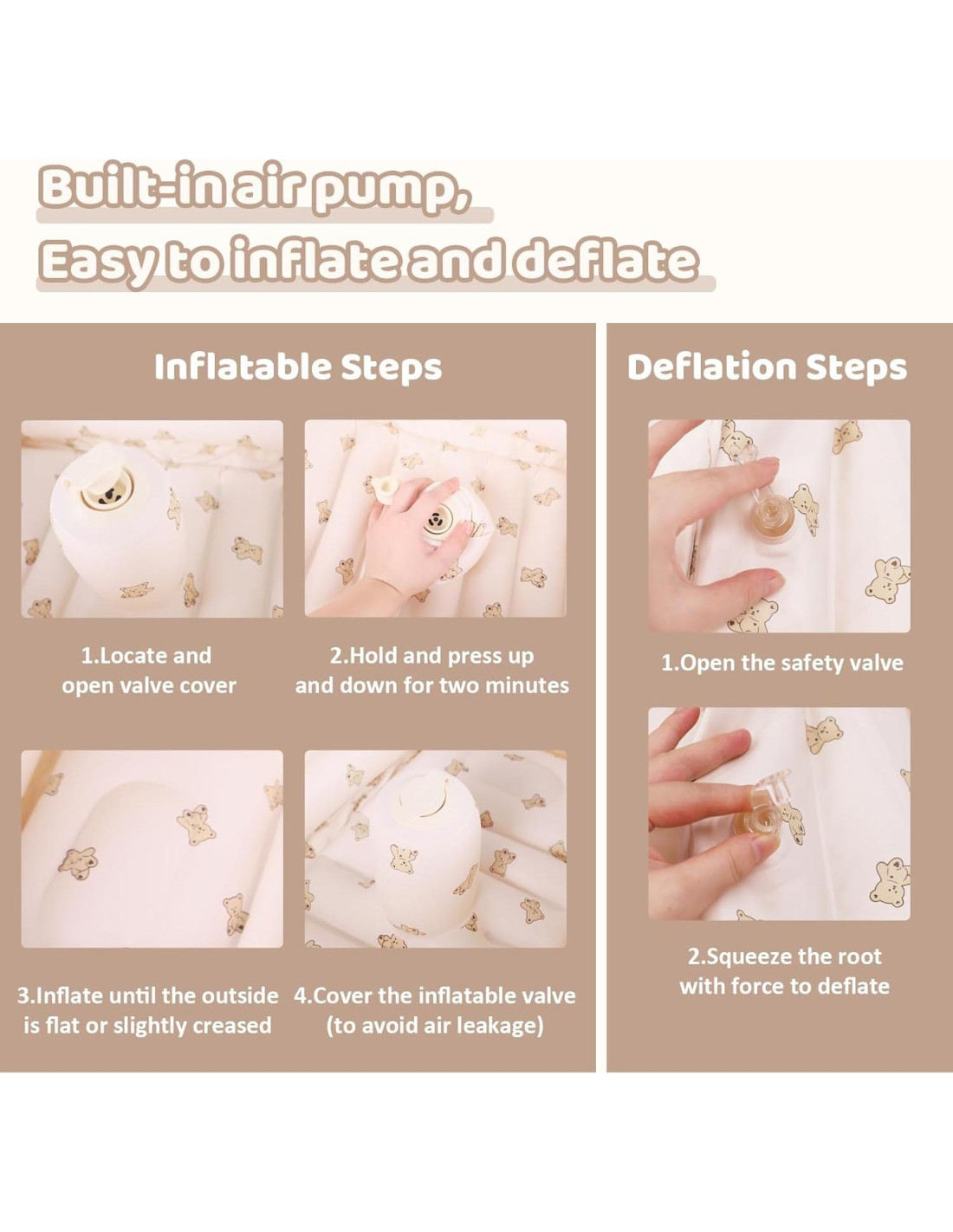 Built-in air pump,
Easy to inflate and deflate

Inflatable Steps

1.Locate and open valve cover

2.Hold and press up and down for two minutes

3.Inflate until the outside is flat or slightly creased

4.Cover the inflatable valve (to avoid air leakage)

Deflation Steps

1.Open the safety valve

2.Squeeze the root with force to deflate