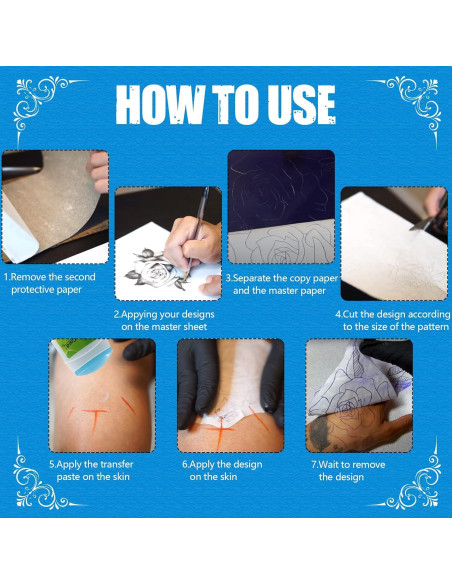 HOW TO USE

1.Remove the second protective paper

2.Appying your designs on the master sheet

3.Separate the copy paper and the master paper

4.Cut the design according to the size of the pattern

5.Apply the transfer paste on the skin

6.Apply the design on the skin

7.Wait to remove the design