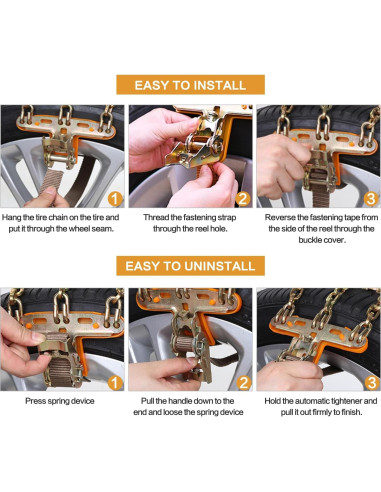 EASY TO INSTALL

1

Hang the tire chain on the tire and put it through the wheel seam.

2

Thread the fastening strap through the reel hole.

3

Reverse the fastening tape from the side of the reel through the buckle cover.

EASY TO UNINSTALL

1

Press spring device

2

Pull the handle down to the end and loose the spring device

3

Hold the automatic tightener and pull it out firmly to finish.