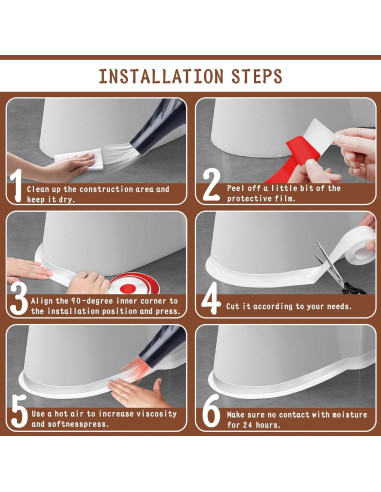 INSTALLATION STEPS

1 Clean up the construction area and keep it dry.

2 Peel off a little bit of the protective film.

3 Align the 90-degree inner corner to the installation position and press.

4 Cut it according to your needs.

5 Use a hot air to increase viscosity and softnesspress.

6 Make sure no contact with moisture for 24 hours.