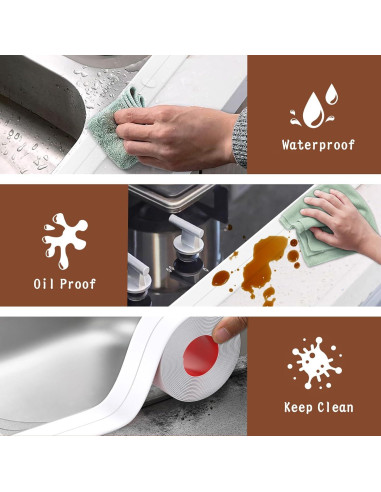 Waterproof

Oil Proof

Keep Clean