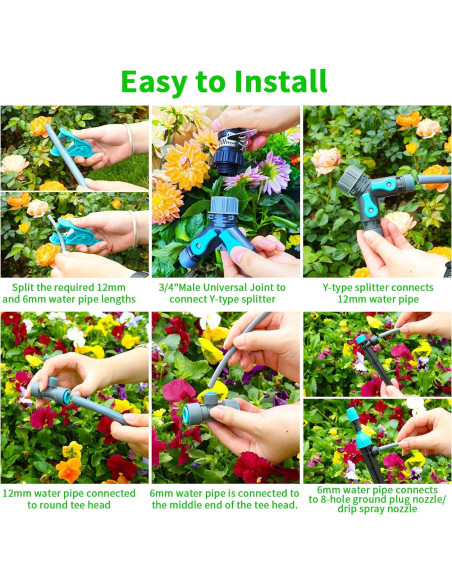 Easy to Install

Split the required 12mm and 6mm water pipe lengths

3/4"Male Universal Joint to connect Y-type splitter

Y-type splitter connects 12mm water pipe

12mm water pipe connected to round tee head

6mm water pipe is connected to the middle end of the tee head.

6mm water pipe connects to 8-hole ground plug nozzle/ drip spray nozzle