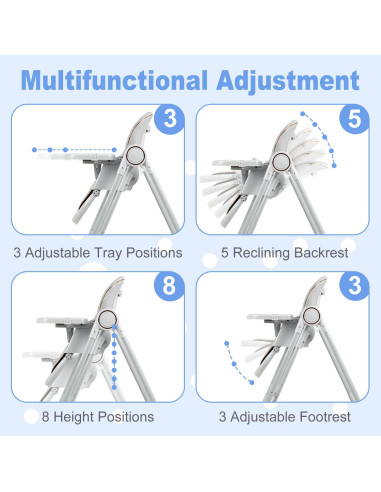 Multifunctional Adjustment

3

3 Adjustable Tray Positions

5

5 Reclining Backrest

8

8 Height Positions

3

3 Adjustable Footrest