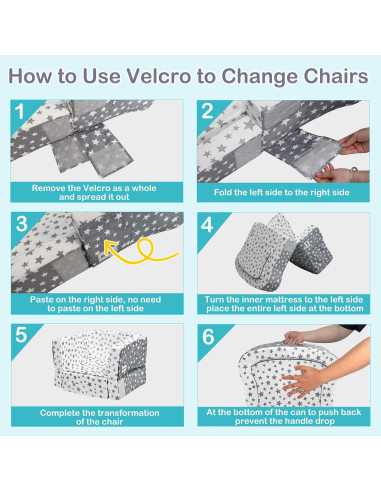 How to Use Velcro to Change Chairs

1
Remove the Velcro as a whole and spread it out

2
Fold the left side to the right side

3
Paste on the right side, no need to paste on the left side

4
Turn the inner mattress to the left side place the entire left side at the bottom

5
Complete the transformation of the chair

6
At the bottom of the can to push back prevent the handle drop