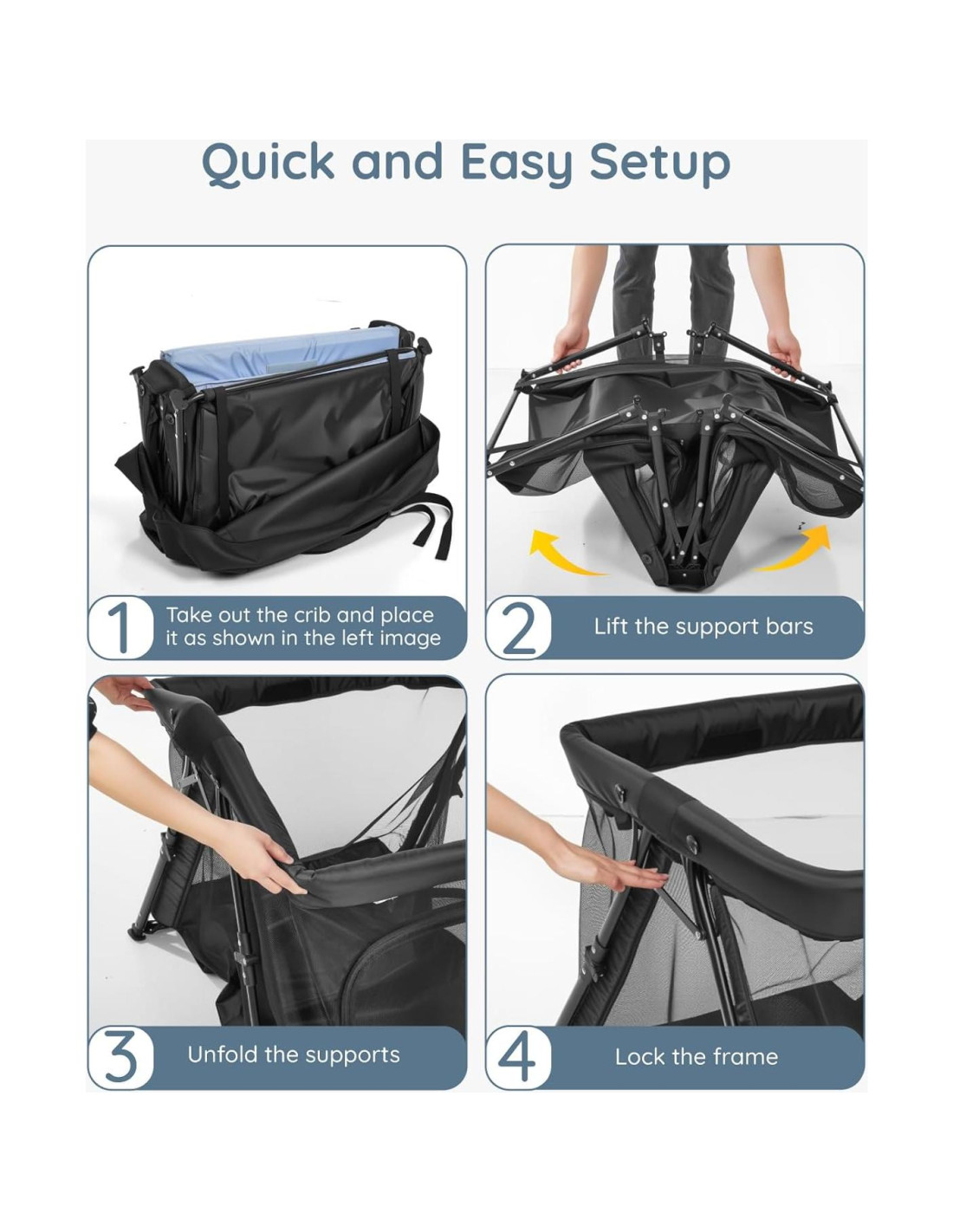 Quick and Easy Setup

1 Take out the crib and place it as shown in the left image

2 Lift the support bars

3 Unfold the supports

4 Lock the frame