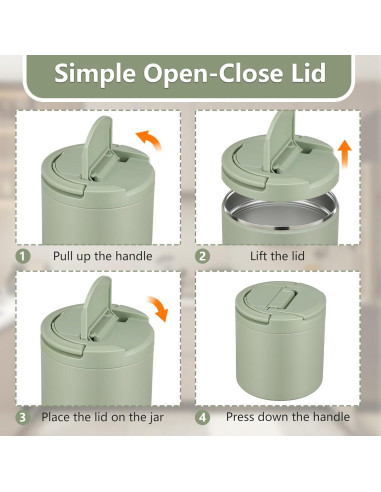 Simple Open-Close Lid

1 Pull up the handle

2 Lift the lid

3 Place the lid on the jar

4 Press down the handle