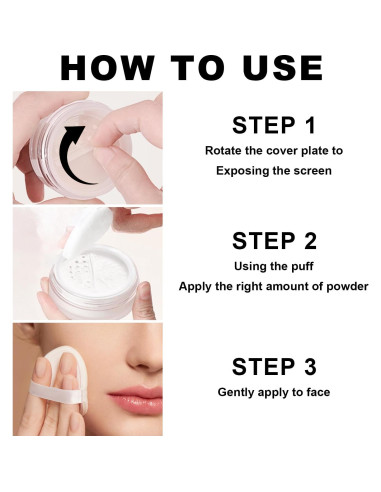 HOW TO USE

STEP 1
Rotate the cover plate to
Exposing the screen

STEP 2
Using the puff
Apply the right amount of powder

STEP 3
Gently apply to face