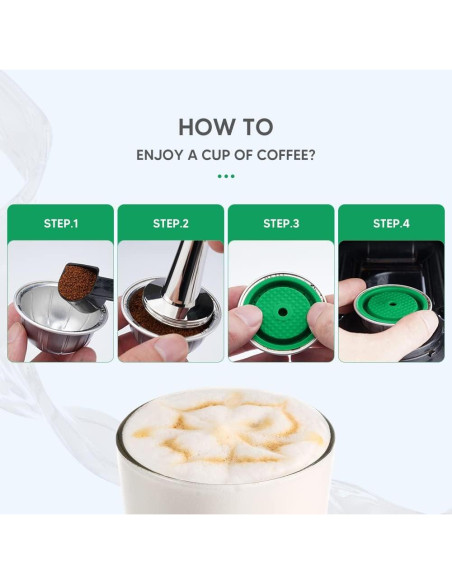 HOW TO
ENJOY A CUP OF COFFEE?

STEP.1

STEP.2

STEP.3

STEP.4