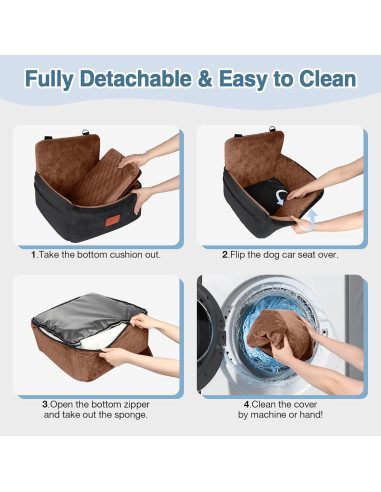 Fully Detachable & Easy to Clean

1.Take the bottom cushion out.

2.Flip the dog car seat over.

3.Open the bottom zipper and take out the sponge.

4.Clean the cover by machine or hand!