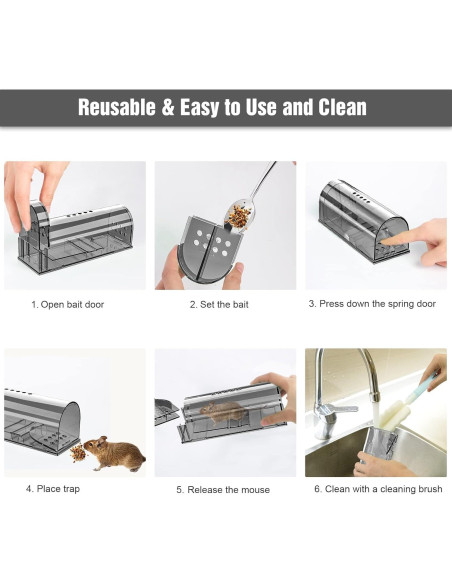 Reusable & Easy to Use and Clean

1. Open bait door

2. Set the bait

3. Press down the spring door

4. Place trap

5. Release the mouse

6. Clean with a cleaning brush