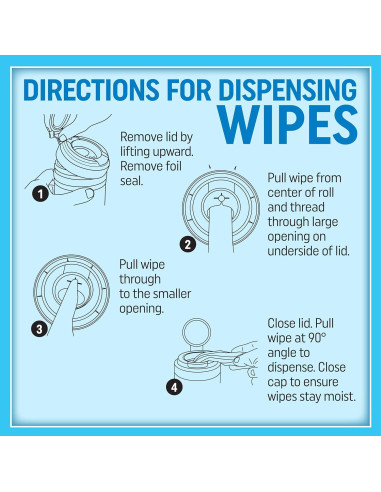 DIRECTIONS FOR DISPENSING WIPES

1
Remove lid by lifting upward. Remove foil seal.

2
Pull wipe from center of roll and thread through large opening on underside of lid.

3
Pull wipe through to the smaller opening.

4
Close lid. Pull wipe at 90° angle to dispense. Close cap to ensure wipes stay moist.