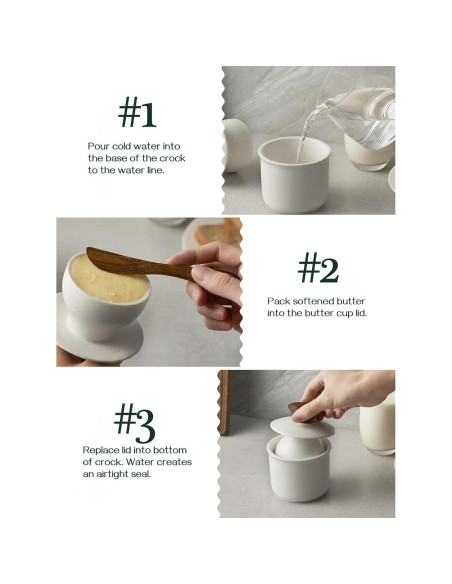 #1

Pour cold water into the base of the crock to the water line.

#2

Pack softened butter into the butter cup lid.

#3

Replace lid into bottom of crock. Water creates an airtight seal.